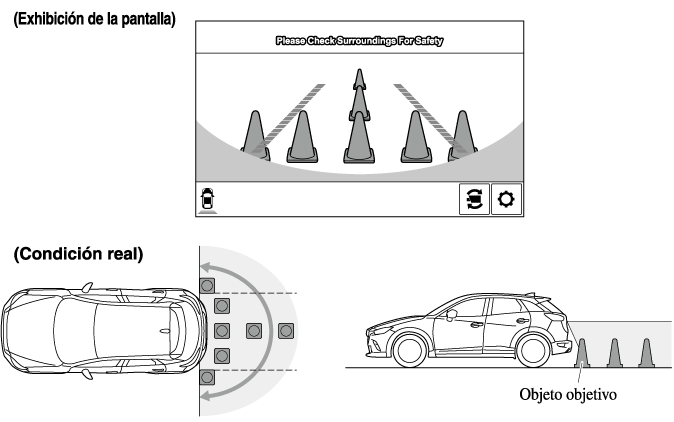 (Exhibición de la pantalla)

Please Check Surroundings For Safety

(Condición real)

Objeto objetivo