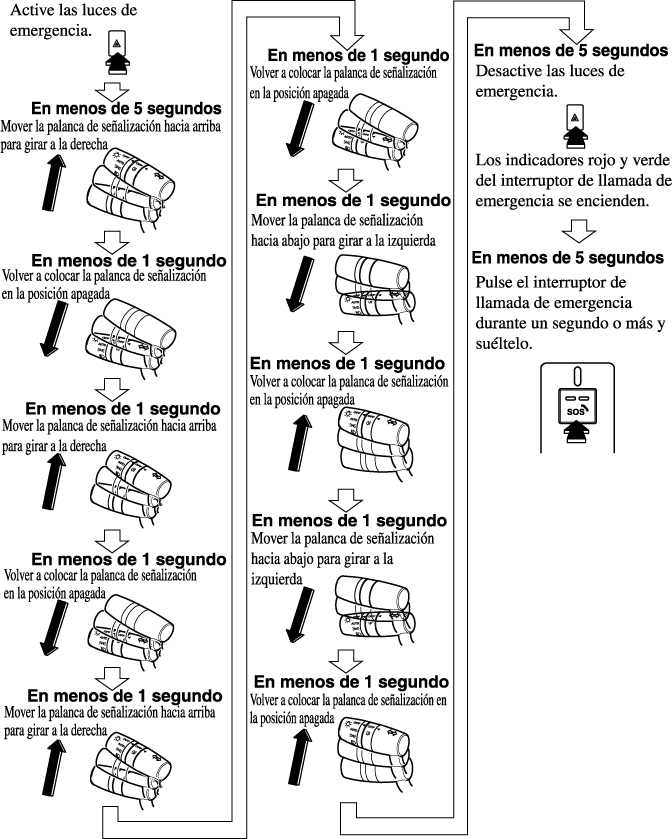 Active las luces de emergencia.

En menos de 5 segundos
Mover la palanca de señalización hacia arriba para girar a la derecha

En menos de 1 segundo
Volver a colocar la palanca de señalización en la posición apagada

En menos de 1 segundo
Mover la palanca de señalización hacia arriba para girar a la derecha

En menos de 1 segundo
Volver a colocar la palanca de señalización en la posición apagada

En menos de 1 segundo
Mover la palanca de señalización hacia arriba para girar a la derecha

En menos de 1 segundo
Volver a colocar la palanca de señalización en la posición apagada

En menos de 1 segundo
Mover la palanca de señalización hacia abajo para girar a la izquierda

En menos de 1 segundo
Volver a colocar la palanca de señalización en la posición apagada

En menos de 1 segundo
Mover la palanca de señalización hacia abajo para girar a la izquierda

En menos de 1 segundo
Volver a colocar la palanca de señalización en la posición apagada

En menos de 5 segundos
Desactive las luces de emergencia.

Los indicadores rojo y verde del interruptor de llamada de emergencia se encienden.

En menos de 5 segundos
Pulse el interruptor de llamada de emergencia durante un segundo o más y suéltelo.

SOS