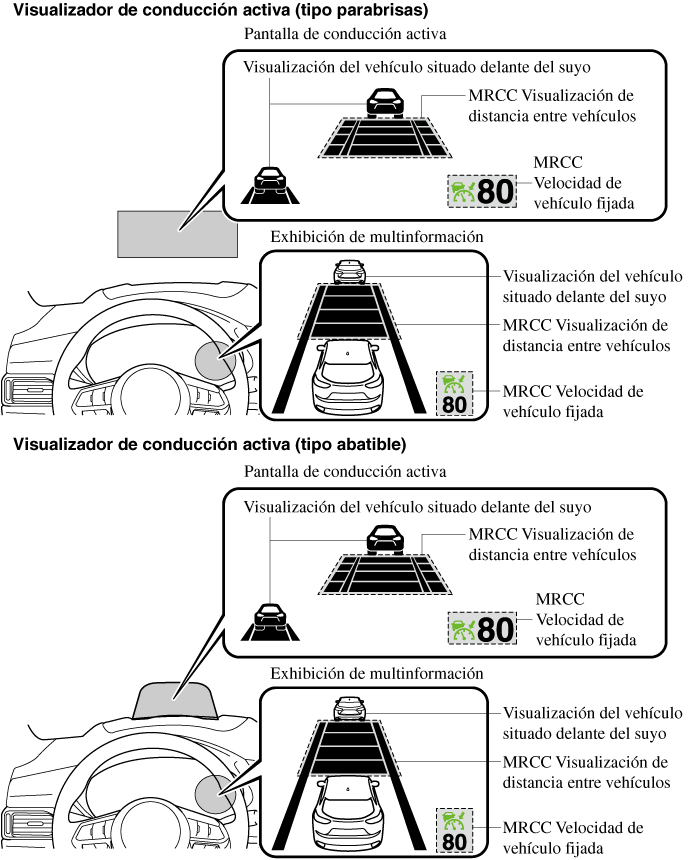 Visualizador de conducción activa (tipo parabrisas)

Pantalla de conducción activa

Visualización del vehículo situado delante del suyo

MRCC Visualización de distancia entre vehículos

80

MRCC Velocidad de vehículo fijada

Exhibición de multinformación

Visualización del vehículo situado delante del suyo

MRCC Visualización de distancia entre vehículos

80

MRCC Velocidad de vehículo fijada

Visualizador de conducción activa (tipo abatible)

Pantalla de conducción activa

Visualización del vehículo situado delante del suyo

MRCC Visualización de distancia entre vehículos

80

MRCC Velocidad de vehículo fijada

Exhibición de multinformación

Visualización del vehículo situado delante del suyo

MRCC Visualización de distancia entre vehículos

80

MRCC Velocidad de vehículo fijada