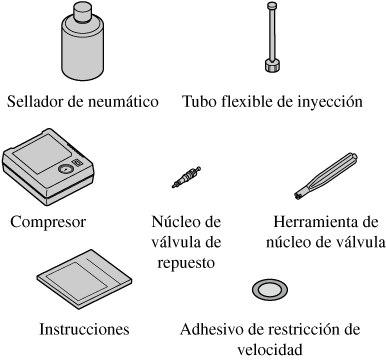 Sellador de neumático

Tubo flexible de inyección

Compresor

Núcleo de válvula de repuesto

Herramienta de núcleo de válvula

Instrucciones

Adhesivo de restricción de velocidad