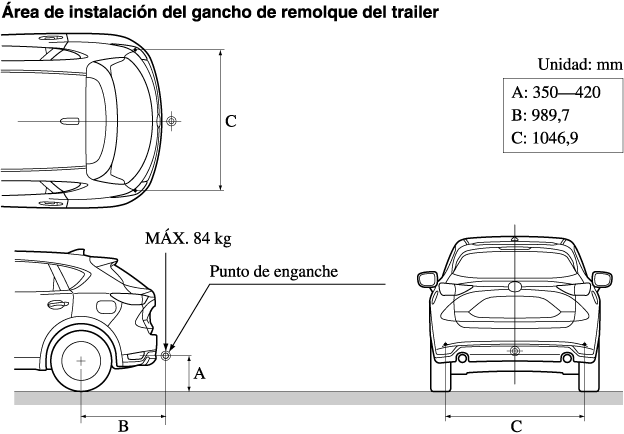 Área de instalación del gancho de remolque del trailer

Unidad: mm

A: 350—420
B: 989,7
C: 1046,9

C

MÁX. 84 kg

Punto de enganche

A

B

C