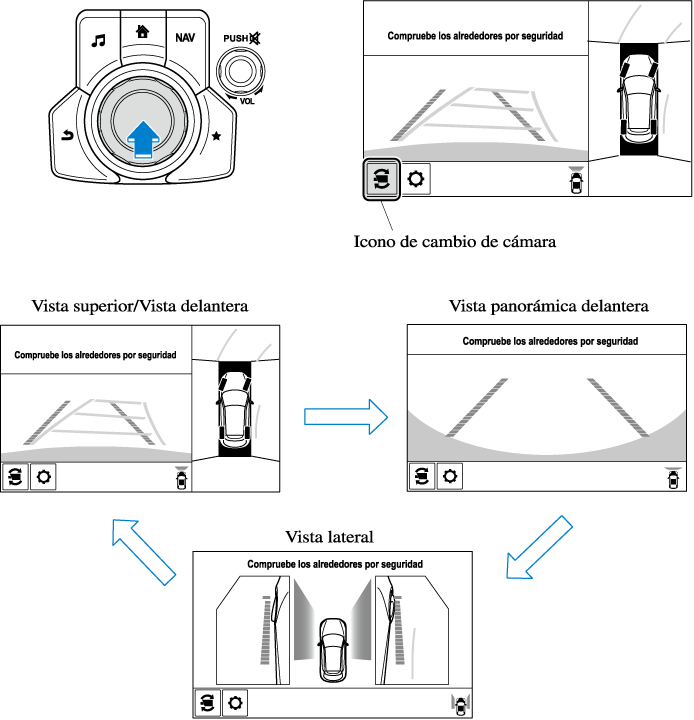 NAV
PUSH
VOL

Compruebe los alrededores por seguridad

Icono de cambio de cámara

Vista superior/Vista delantera

Compruebe los alrededores por seguridad

Vista panorámica delantera

Compruebe los alrededores por seguridad

Vista lateral

Compruebe los alrededores por seguridad