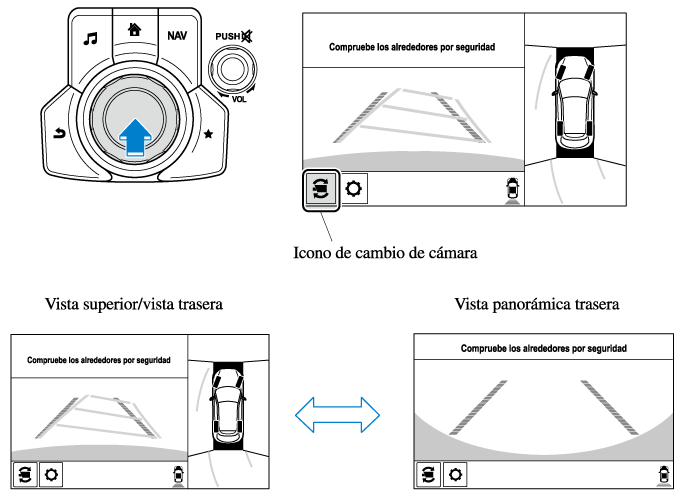 NAV
PUSH
VOL

Compruebe los alrededores por seguridad

Icono de cambio de cámara

Vista superior/vista trasera

Compruebe los alrededores por seguridad

Vista panorámica trasera

Compruebe los alrededores por seguridad