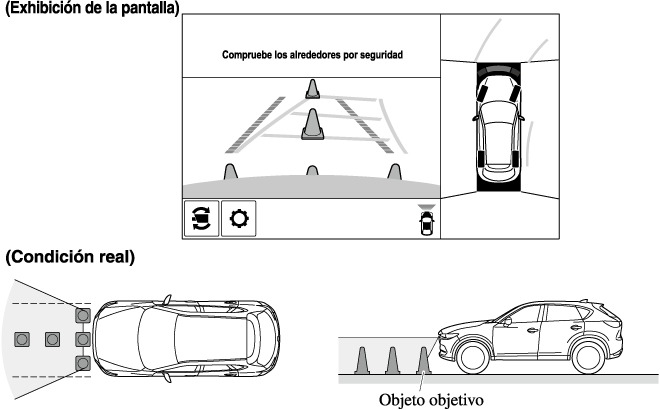 (Exhibición de la pantalla)

Compruebe los alrededores por seguridad

(Condición real)

Objeto objetivo