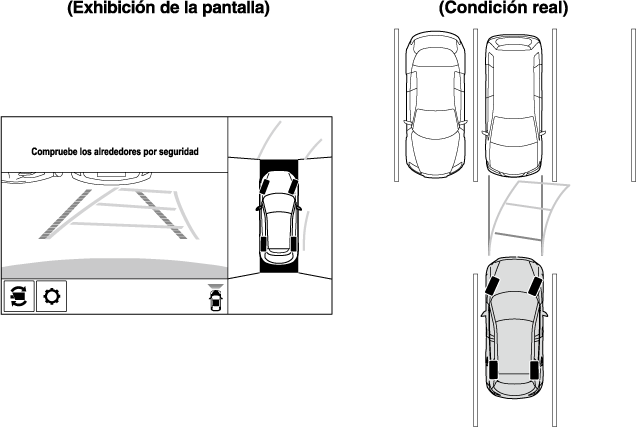 (Exhibición de la pantalla)

(Condición real)

Compruebe los alrededores por seguridad