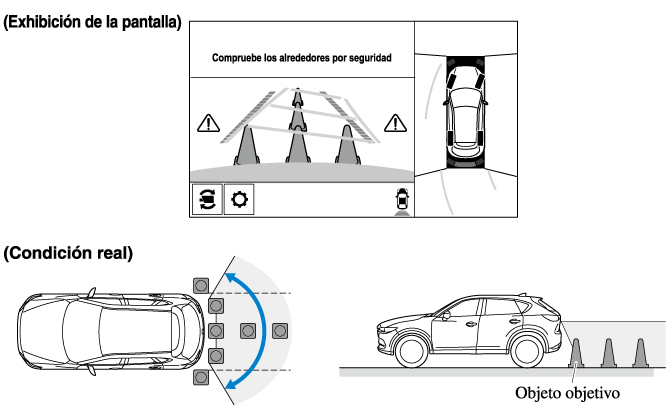 (Exhibición de la pantalla)

Compruebe los alrededores por seguridad

(Condición real)

Objeto objetivo