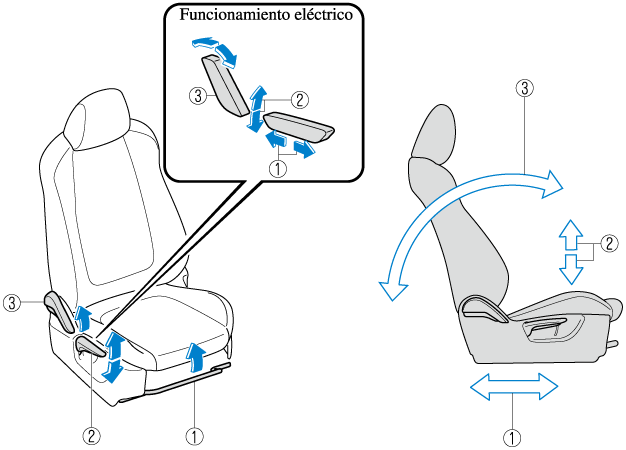 Funcionamiento eléctrico

③
②
①

③
②
①

③
②
①