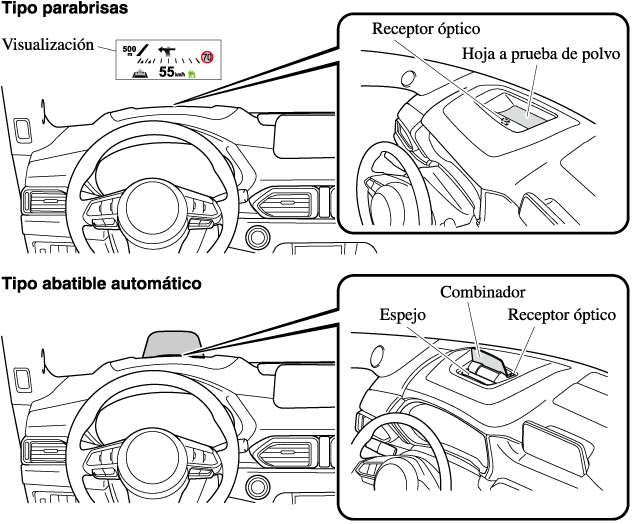 Tipo parabrisas

Visualización

500 m

70

55 km/h

Receptor óptico

Hoja a prueba de polvo

Tipo abatible automático

Combinador

Espejo

Receptor óptico