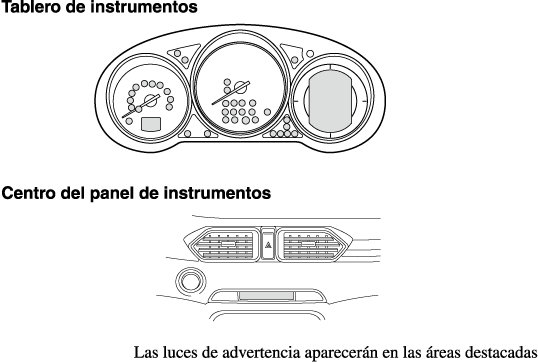 Tablero de instrumentos

Centro del panel de instrumentos

Las luces de advertencia aparecerán en las áreas destacadas