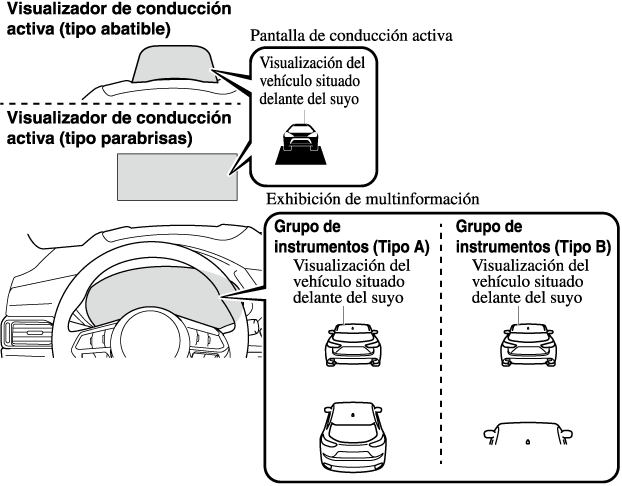 Visualizador de conducción activa (tipo abatible)

Pantalla de conducción activa

Visualización del vehículo situado delante del suyo

Visualizador de conducción activa (tipo parabrisas)

Exhibición de multinformación

Grupo de instrumentos (Tipo A)

Visualización del vehículo situado delante del suyo

Grupo de instrumentos (Tipo B)

Visualización del vehículo situado delante del suyo