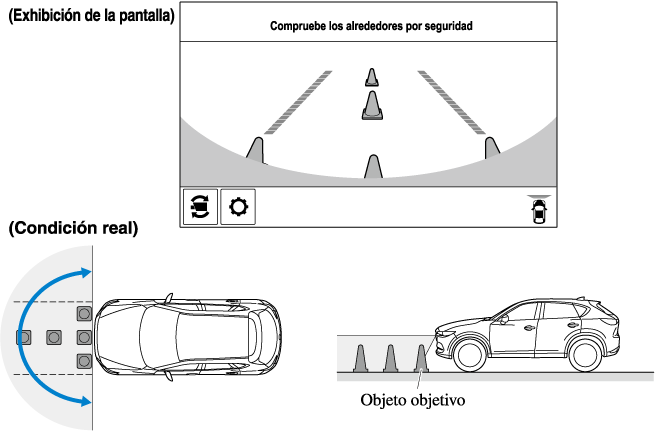 (Exhibición de la pantalla)

Compruebe los alrededores por seguridad

(Condición real)

Objeto objetivo