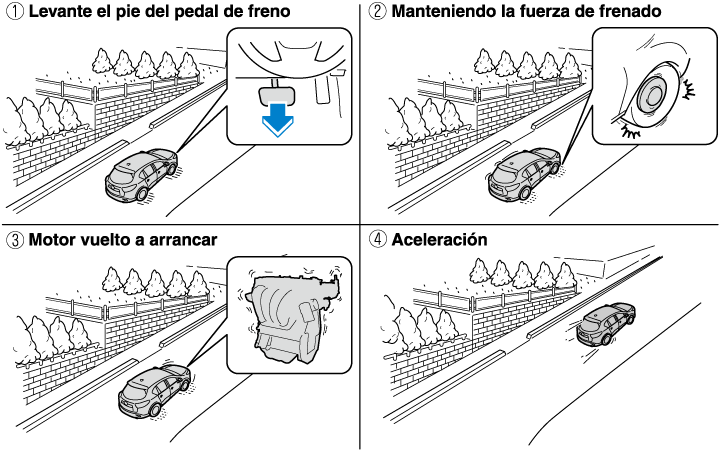 ① Levante el pie del pedal de freno

② Manteniendo la fuerza de frenado

③ Motor vuelto a arrancar

④ Aceleración