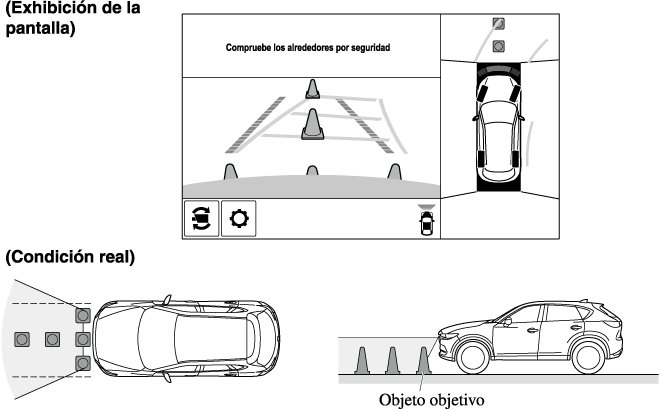 (Exhibición de la pantalla)

Compruebe los alrededores por seguridad

(Condición real)

Objeto objetivo