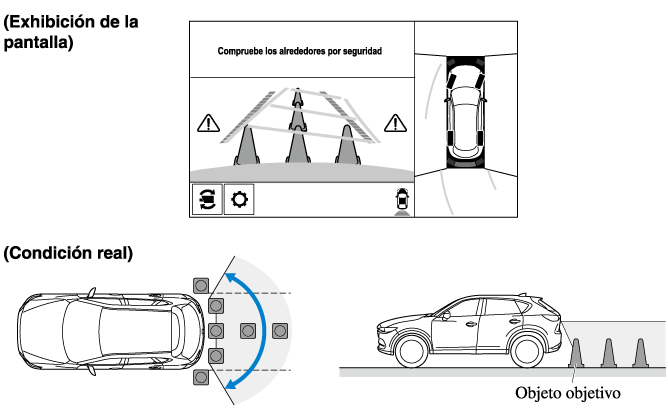 (Exhibición de la pantalla)

Compruebe los alrededores por seguridad

(Condición real)

Objeto objetivo