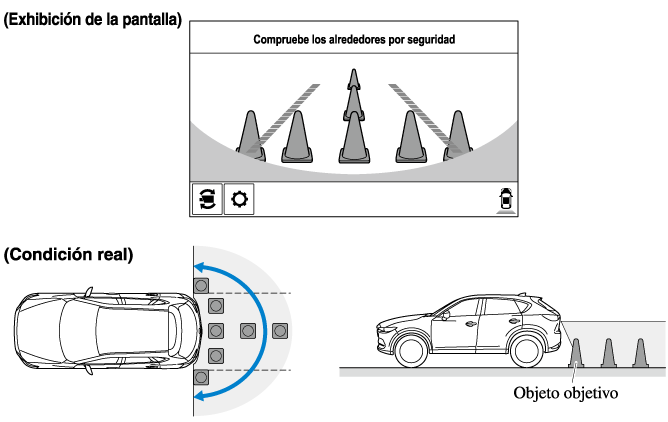 (Exhibición de la pantalla)

Compruebe los alrededores por seguridad

(Condición real)

Objeto objetivo