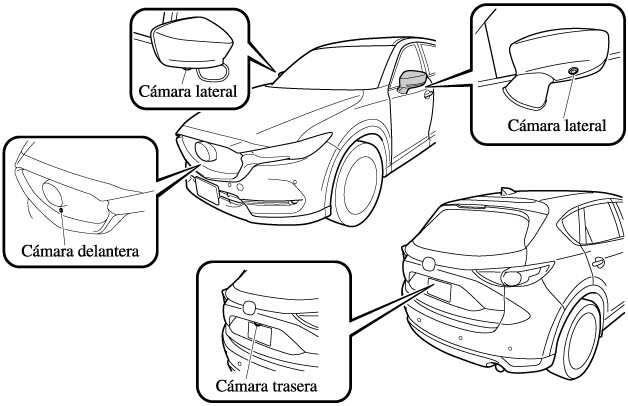 Cámara lateral

Cámara lateral

Cámara delantera

Cámara trasera