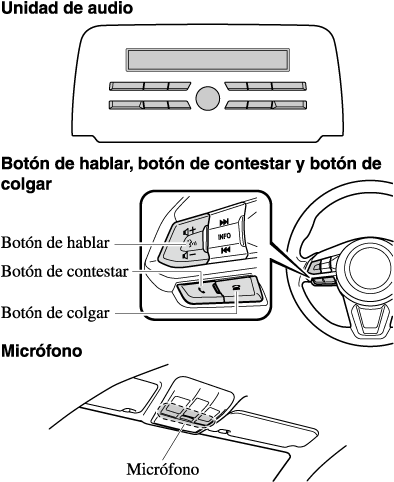 Unidad de audio

Botón de hablar, botón de contestar y botón de colgar

Botón de hablar
Botón de contestar
Botón de colgar

INFO

Micrófono

Micrófono