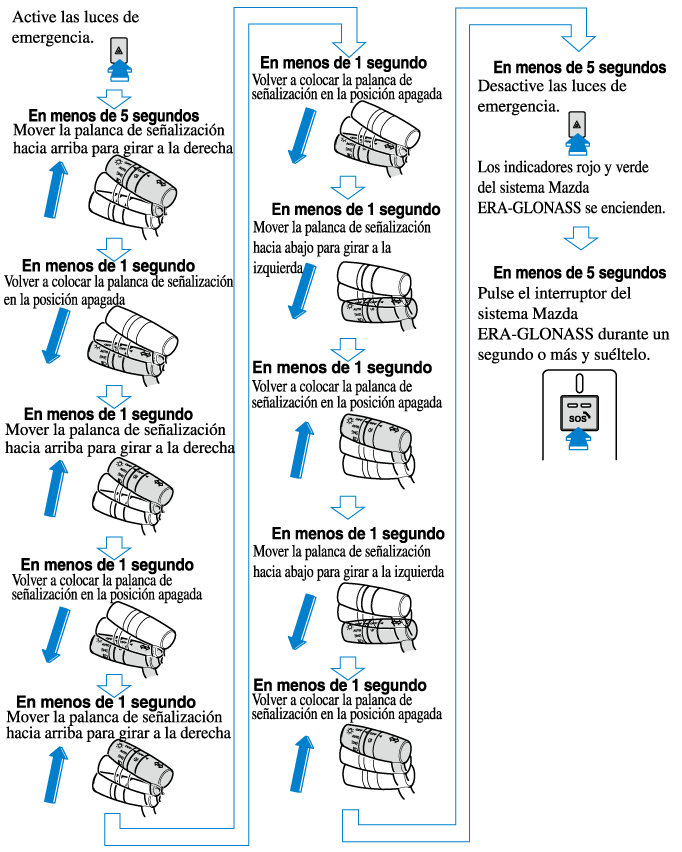 Active las luces de emergencia.

En menos de 5 segundos
Mover la palanca de señalización hacia arriba para girar a la derecha

En menos de 1 segundo
Volver a colocar la palanca de señalización en la posición apagada

En menos de 1 segundo
Mover la palanca de señalización hacia arriba para girar a la derecha

En menos de 1 segundo
Volver a colocar la palanca de señalización en la posición apagada

En menos de 1 segundo
Mover la palanca de señalización hacia arriba para girar a la derecha

En menos de 1 segundo
Volver a colocar la palanca de señalización en la posición apagada

En menos de 1 segundo
Mover la palanca de señalización hacia abajo para girar a la izquierda

En menos de 1 segundo
Volver a colocar la palanca de señalización en la posición apagada

En menos de 1 segundo
Mover la palanca de señalización hacia abajo para girar a la izquierda

En menos de 1 segundo
Volver a colocar la palanca de señalización en la posición apagada

En menos de 5 segundos
Desactive las luces de emergencia.

Los indicadores rojo y verde del sistema Mazda ERA-GLONASS se encienden.

En menos de 5 segundos
Pulse el interruptor del sistema Mazda ERA-GLONASS durante un segundo o más y suéltelo.

SOS