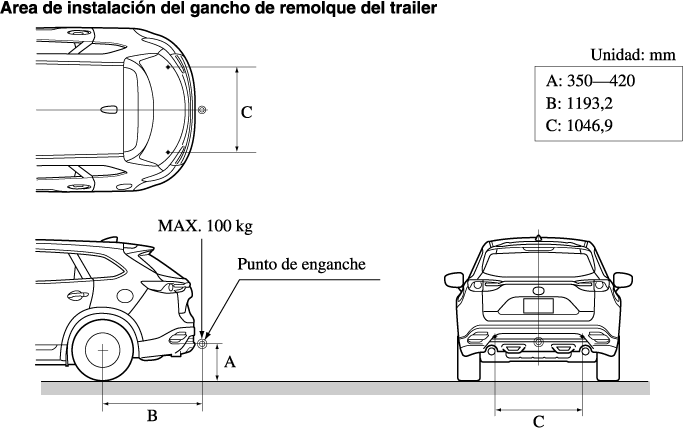 Area de instalación del gancho de remolque del trailer

Unidad: mm

A: 350—420
B: 1193,2
C: 1046,9

C

MAX. 100 kg

Punto de enganche

A

B

C