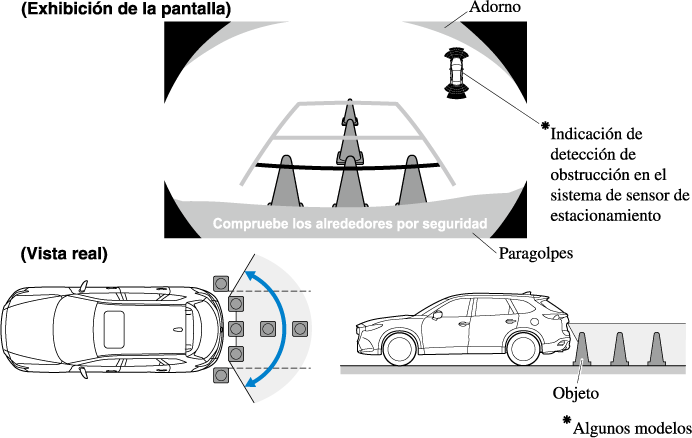 (Exhibición de la pantalla)

Adorno

*Indicación de detección de obstrucción en el sistema de sensor de estacionamiento

Compruebe los alrededores por seguridad

Paragolpes

(Vista real)

Objeto

*Algunos modelos