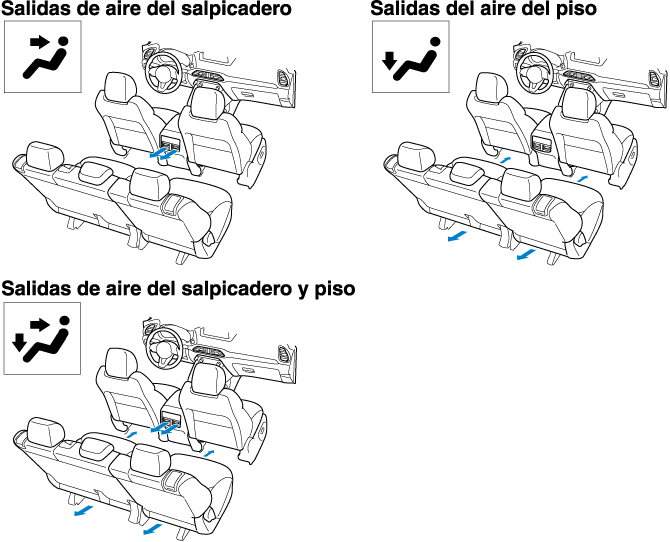 Salidas de aire del salpicadero

Salidas del aire del piso

Salidas de aire del salpicadero y piso