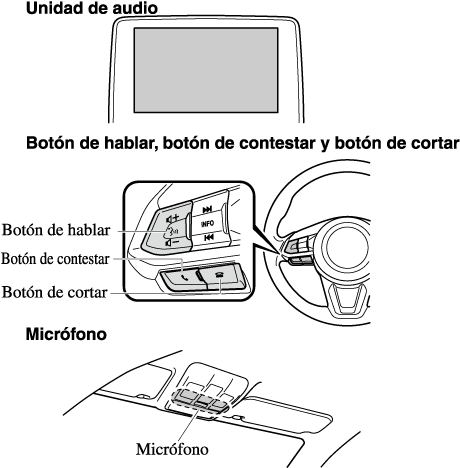 Unidad de audio

Botón de hablar, botón de contestar y botón de cortar

INFO

Botón de hablar

Botón de contestar

Botón de cortar

Micrófono

Micrófono