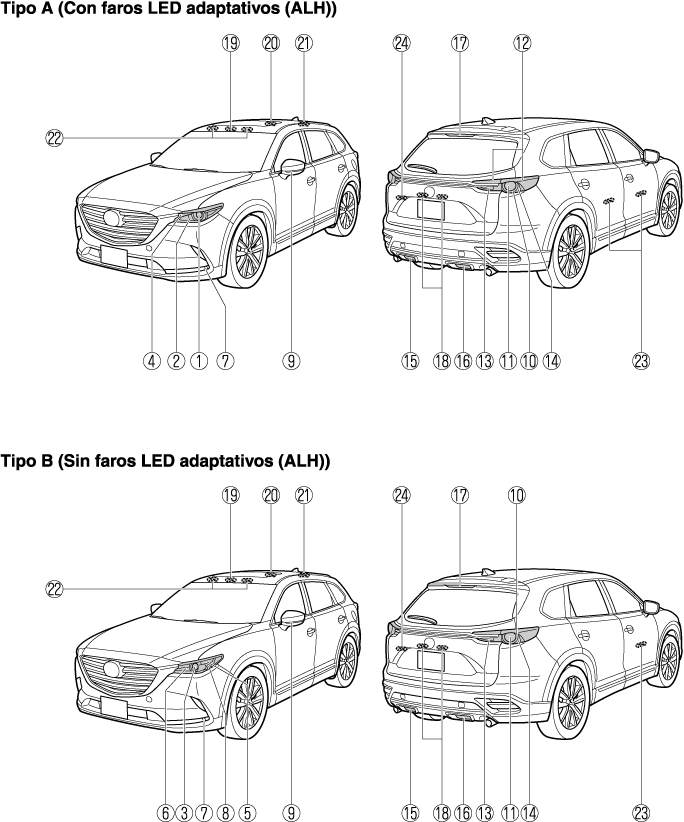 Tipo A (Con faros LED adaptativos (ALH))

⑲ ⑳ ㉑ ㉔ ⑰ ⑫

㉒

④ ② ① ⑦ ⑨ ⑮ ⑱ ⑯ ⑬ ⑪ ⑩ ⑭ ㉓

Tipo B (Sin faros LED adaptativos (ALH))

⑲ ⑳ ㉑ ㉔ ⑰ ⑩

㉒

⑥ ③ ⑦ ⑧ ⑤ ⑨ ⑮ ⑱ ⑯ ⑬ ⑪ ⑭ ㉓