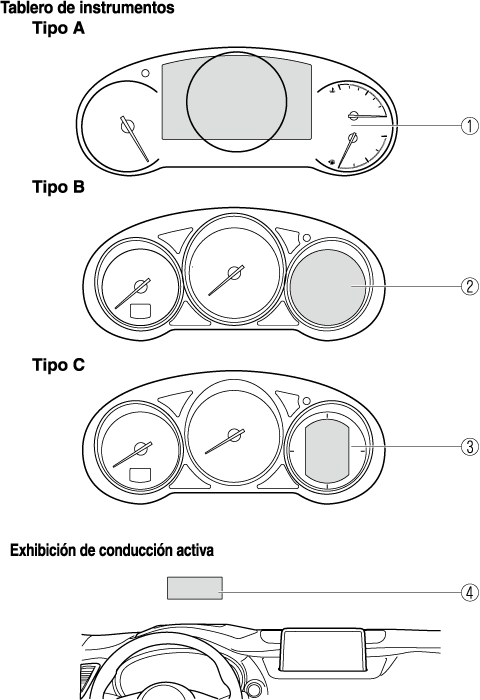 Tablero de instrumentos
Tipo A

①

Tipo B

②

Tipo C

③

Exhibición de conducción activa

④