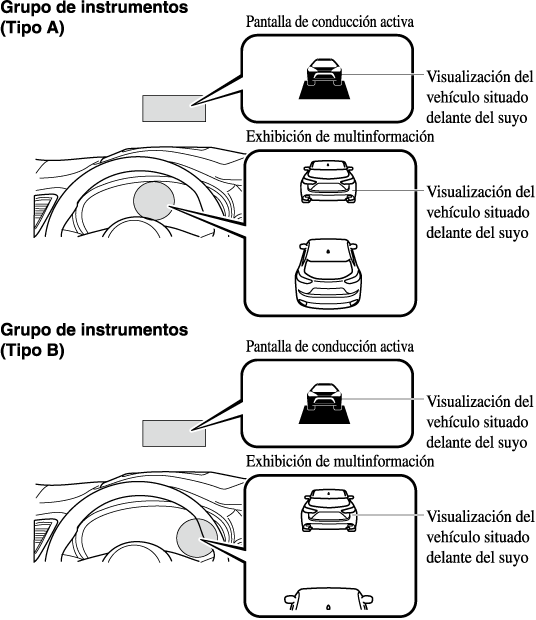 Grupo de instrumentos (Tipo A)

Pantalla de conducción activa

Visualización del vehículo situado delante del suyo

Exhibición de multinformación

Visualización del vehículo situado delante del suyo

Grupo de instrumentos (Tipo B)

Pantalla de conducción activa

Visualización del vehículo situado delante del suyo

Exhibición de multinformación

Visualización del vehículo situado delante del suyo