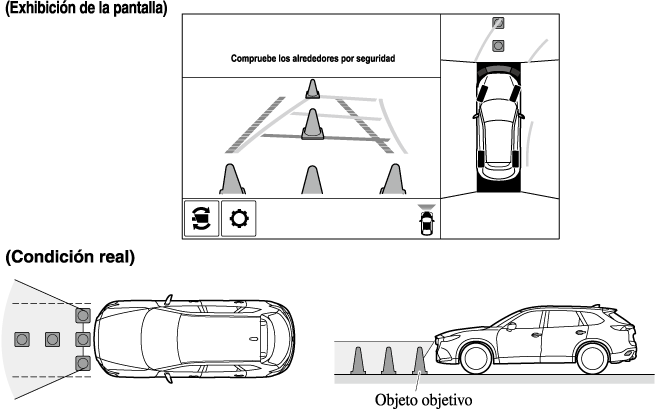 (Exhibición de la pantalla)

Compruebe los alrededores por seguridad

(Condición real)

Objeto objetivo