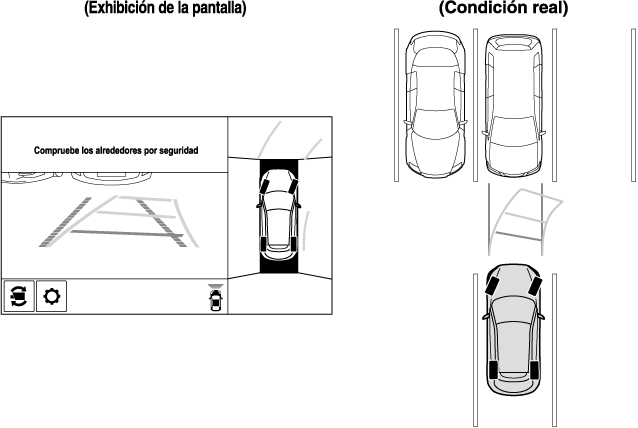 (Exhibición de la pantalla)

(Condición real)

Compruebe los alrededores por seguridad