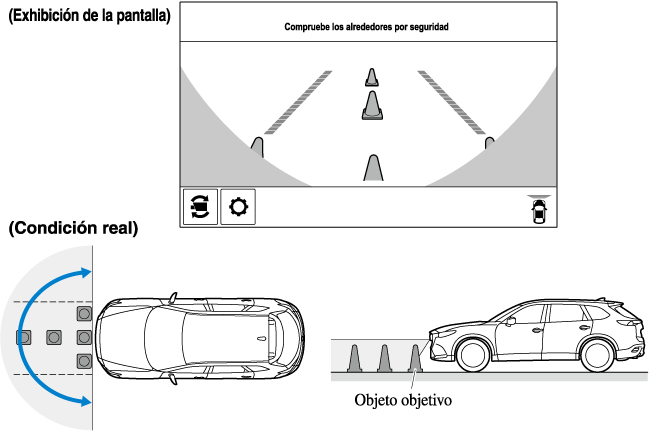 (Exhibición de la pantalla)

Compruebe los alrededores por seguridad

(Condición real)

Objeto objetivo