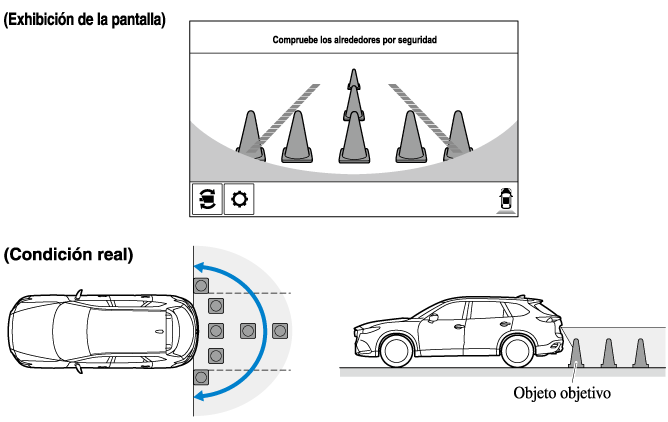 (Exhibición de la pantalla)

Compruebe los alrededores por seguridad

(Condición real)

Objeto objetivo