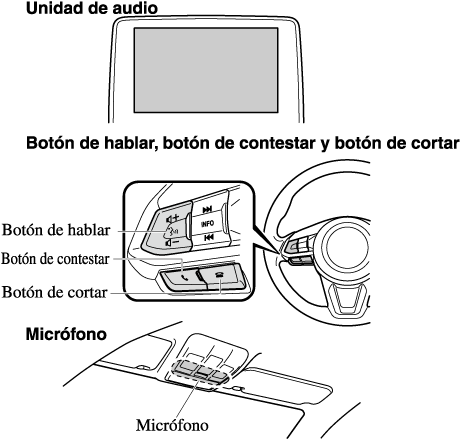 Unidad de audio

Botón de hablar, botón de contestar y botón de cortar

INFO

Botón de hablar

Botón de contestar

Botón de cortar

Micrófono

Micrófono