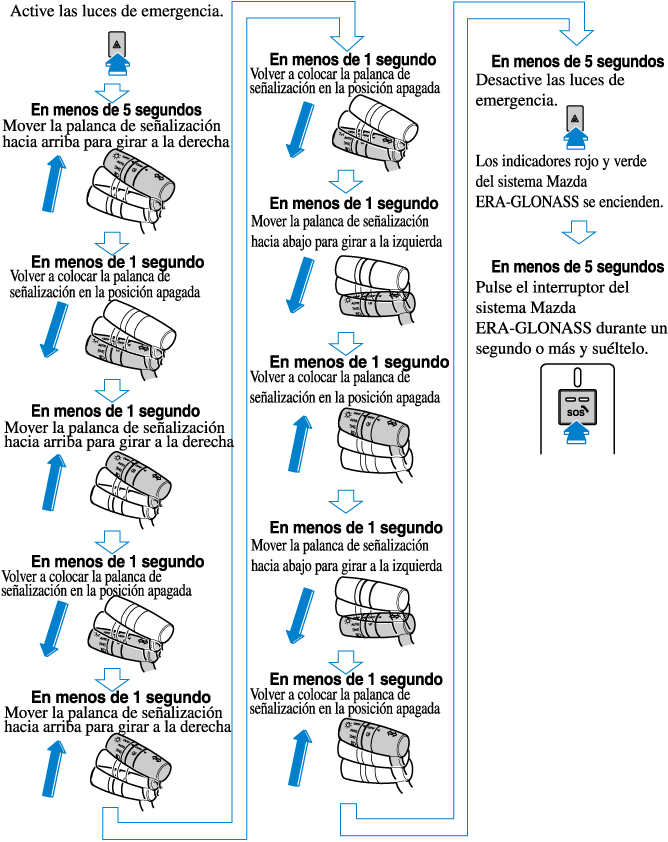 Active las luces de emergencia.

En menos de 5 segundos
Mover la palanca de señalización hacia arriba para girar a la derecha

En menos de 1 segundo
Volver a colocar la palanca de señalización en la posición apagada

En menos de 1 segundo
Mover la palanca de señalización hacia arriba para girar a la derecha

En menos de 1 segundo
Volver a colocar la palanca de señalización en la posición apagada

En menos de 1 segundo
Mover la palanca de señalización hacia arriba para girar a la derecha

En menos de 1 segundo
Volver a colocar la palanca de señalización en la posición apagada

En menos de 1 segundo
Mover la palanca de señalización hacia abajo para girar a la izquierda

En menos de 1 segundo
Volver a colocar la palanca de señalización en la posición apagada

En menos de 1 segundo
Mover la palanca de señalización hacia abajo para girar a la izquierda

En menos de 1 segundo
Volver a colocar la palanca de señalización en la posición apagada

En menos de 5 segundos
Desactive las luces de emergencia.

Los indicadores rojo y verde del sistema Mazda ERA-GLONASS se encienden.

En menos de 5 segundos
Pulse el interruptor del sistema Mazda ERA-GLONASS durante un segundo o más y suéltelo.

SOS