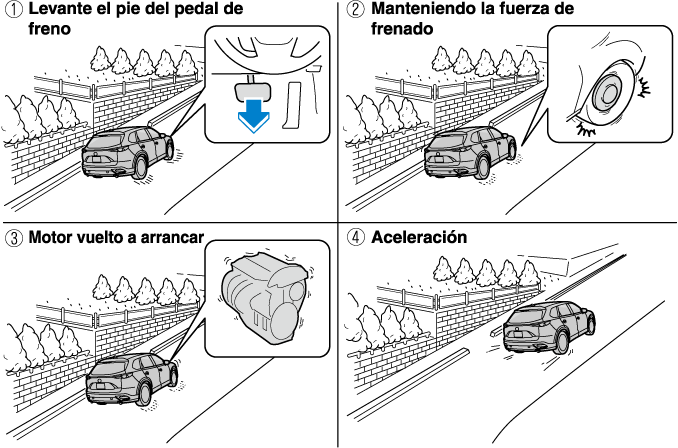 ① Levante el pie del pedal de freno

② Manteniendo la fuerza de frenado

③ Motor vuelto a arrancar

④ Aceleración