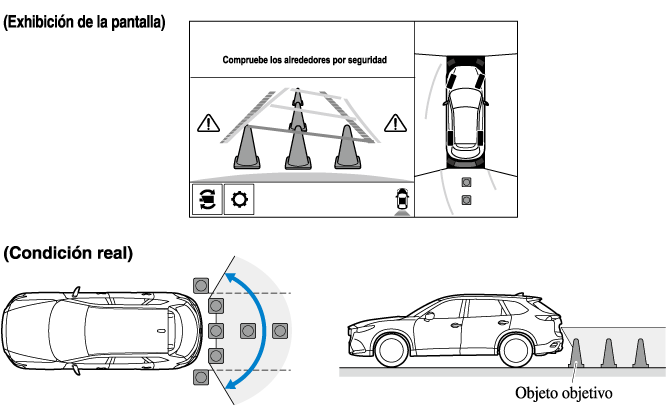 (Exhibición de la pantalla)

Compruebe los alrededores por seguridad

(Condición real)

Objeto objetivo