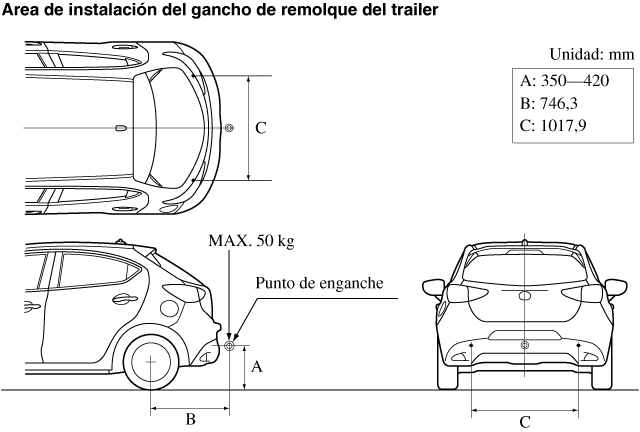 Area de instalación del gancho de remolque del trailer

Unidad: mm

A: 350—420
B: 746,3
C: 1017,9

C

MAX. 50 kg

Punto de enganche

A

B

C