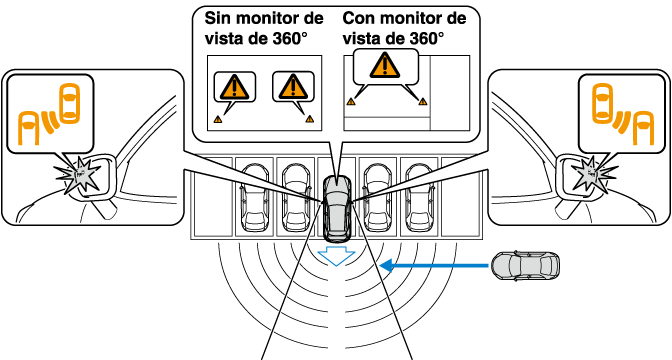 Sin monitor de vista de 360°

Con monitor de vista de 360°