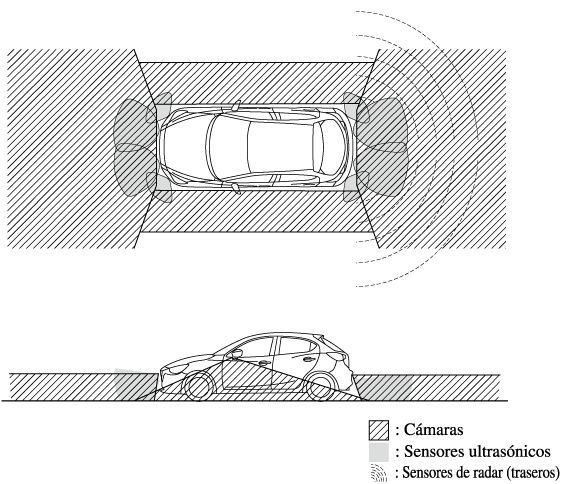 : Cámaras
: Sensores ultrasónicos
: Sensores de radar (traseros)