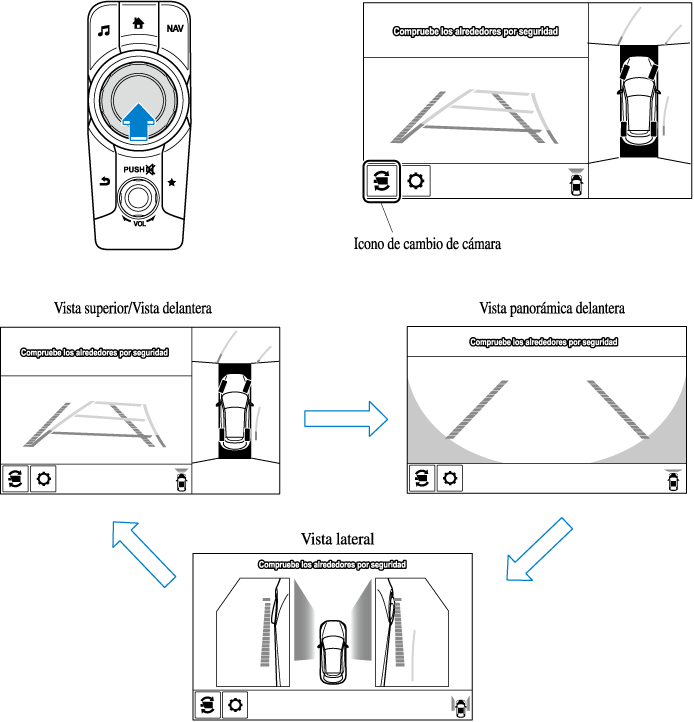 NAV

PUSH

VOL

Compruebe los alrededores por seguridad

Icono de cambio de cámara

Vista superior/Vista delantera

Compruebe los alrededores por seguridad

Vista panorámica delantera

Compruebe los alrededores por seguridad

Vista lateral

Compruebe los alrededores por seguridad