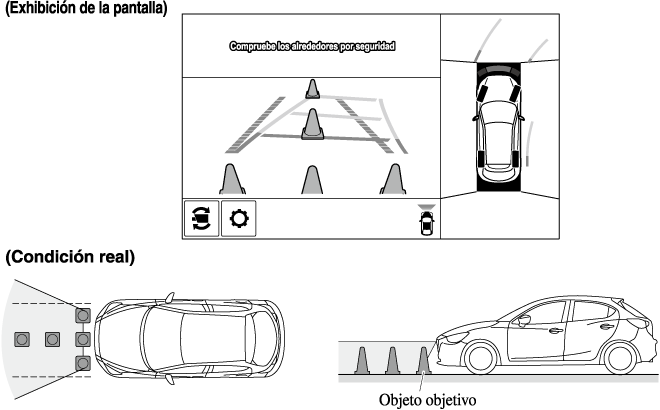 (Exhibición de la pantalla)

Compruebe los alrededores por seguridad

(Condición real)

Objeto objetivo