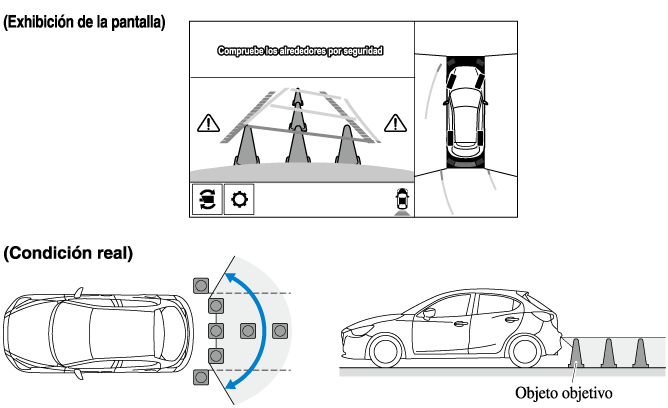 (Exhibición de la pantalla)

Compruebe los alrededores por seguridad

(Condición real)

Objeto objetivo