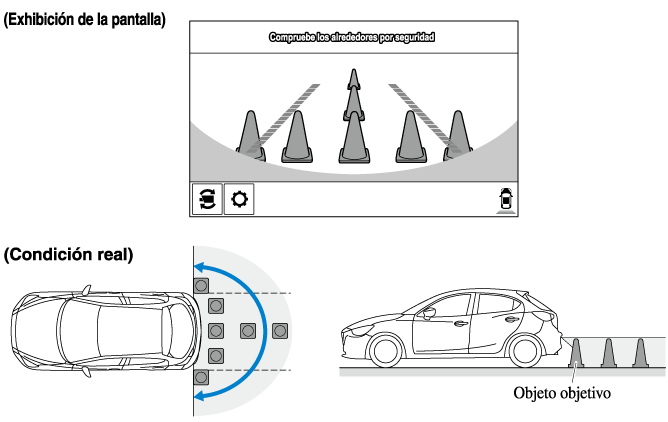 (Exhibición de la pantalla)

Compruebe los alrededores por seguridad

(Condición real)

Objeto objetivo