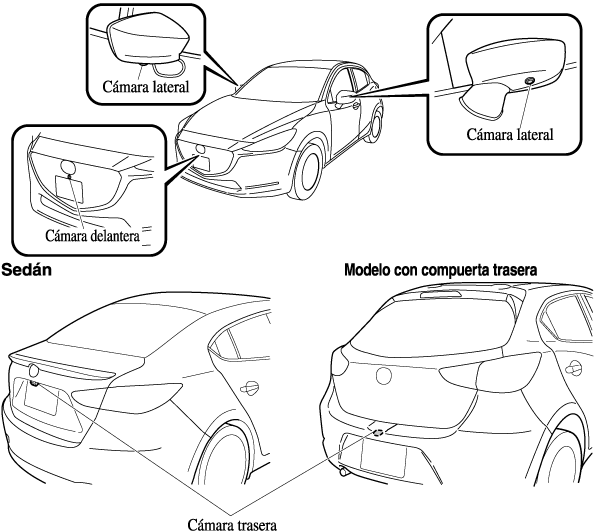 Cámara lateral

Cámara lateral

Cámara delantera

Sedán

Modelo con compuerta trasera

Cámara trasera