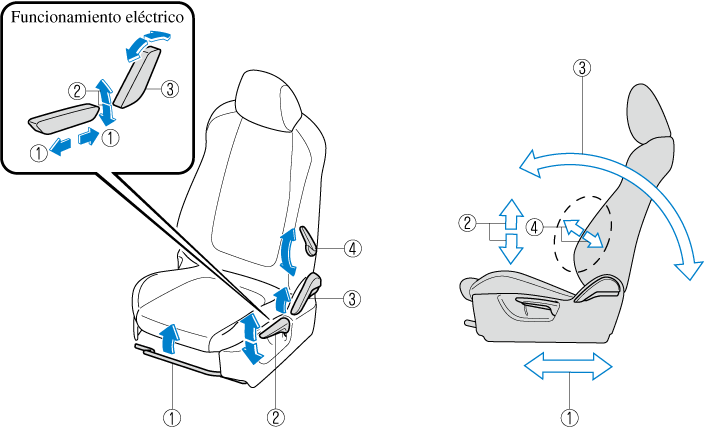 Funcionamiento eléctrico

②
③
①
①
④
③
①
②
③
②
④
①