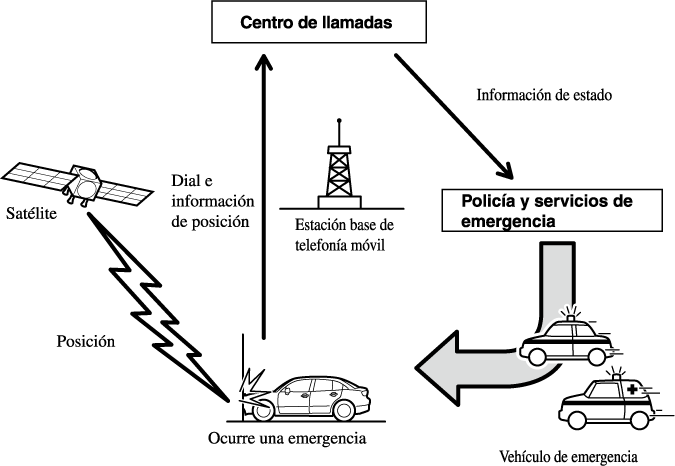 Centro de llamadas

Información de estado

Satélite

Dial e información de posición

Estación base de telefonía móvil

Policía y servicios de emergencia

Posición

Ocurre una emergencia

Vehículo de emergencia