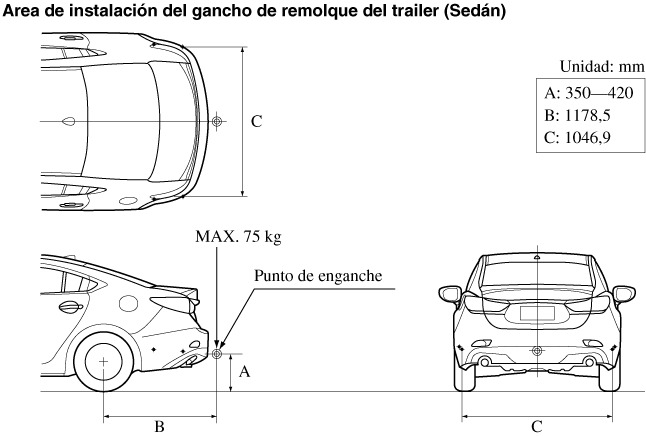 Area de instalación del gancho de remolque del trailer (Sedán)

Unidad: mm

A: 350—420
B: 1178,5
C: 1046,9

C

MAX. 75 kg

Punto de enganche

A

B

C