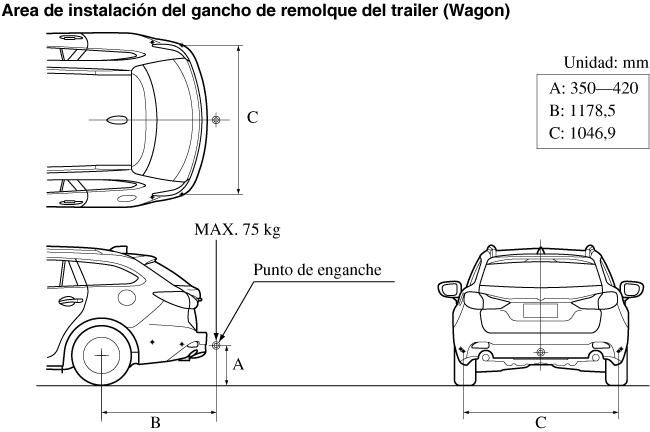 Area de instalación del gancho de remolque del trailer (Wagon)

C

Unidad: mm

A: 350—420
B: 1178,5
C: 1046,9

MAX. 75 kg

Punto de enganche

A

B

C