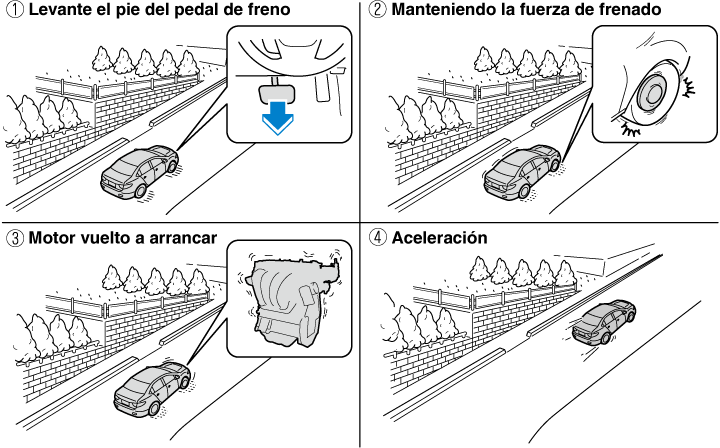 ① Levante el pie del pedal de freno

② Manteniendo la fuerza de frenado

③ Motor vuelto a arrancar

④ Aceleración